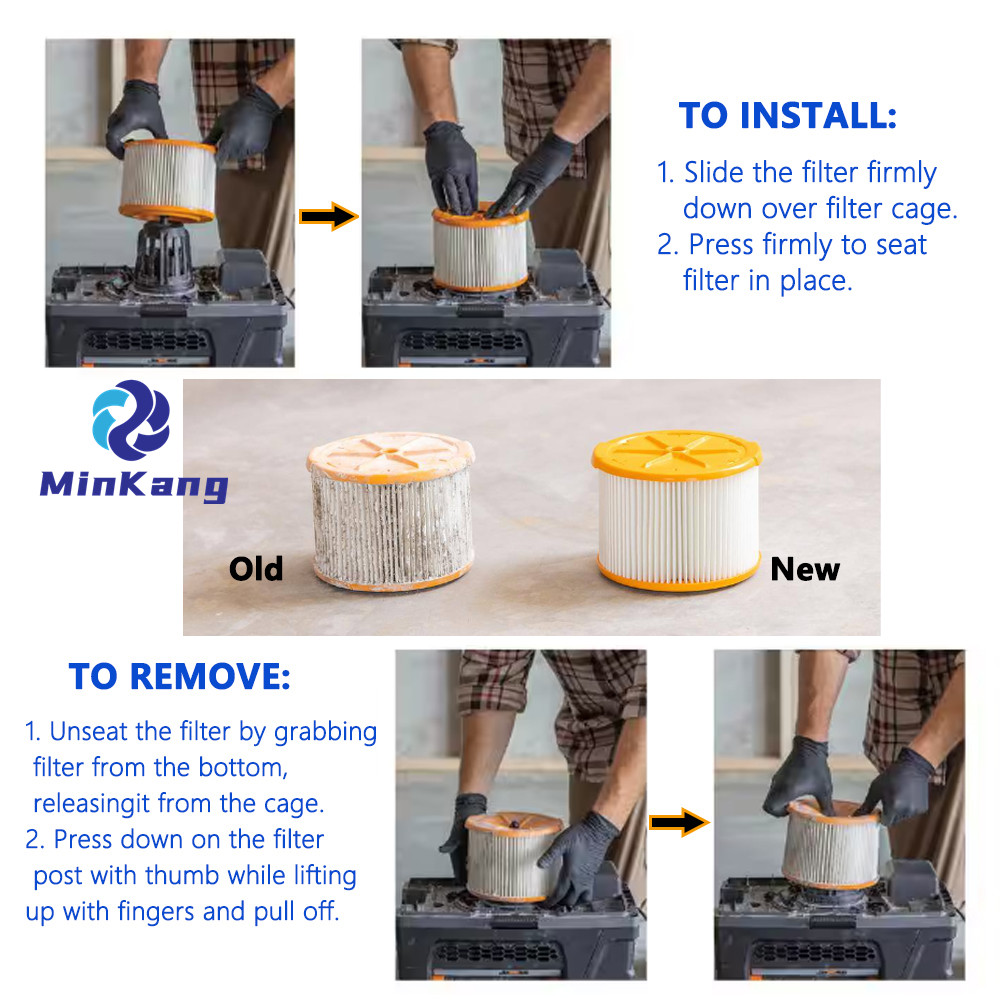 TO INSTALL:

1. Slide the filter firmly down over filter cage.
2. Press firmly to seat filter in place.

MinKang

Old

New

TO REMOVE:

1. Unseat the filter by grabbing filter from the bottom, releasingit from the cage.
2. Press down on the filter post with thumb while lifting up with fingers and pull off.