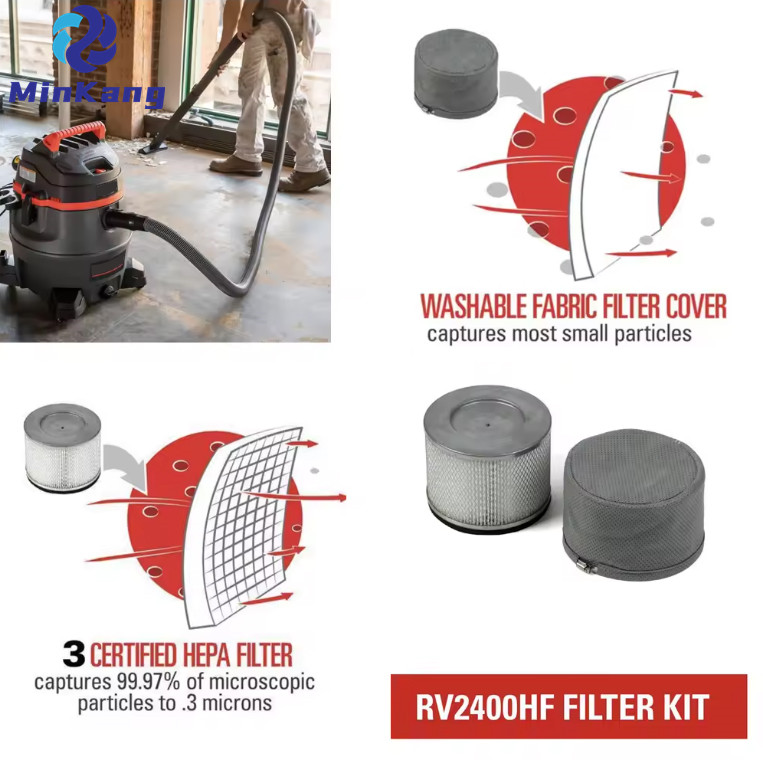 MinKang

WASHABLE FABRIC FILTER COVER
captures most small particles

3 CERTIFIED HEPA FILTER
captures 99.97% of microscopic particles to .3 microns

RV2400HF FILTER KIT