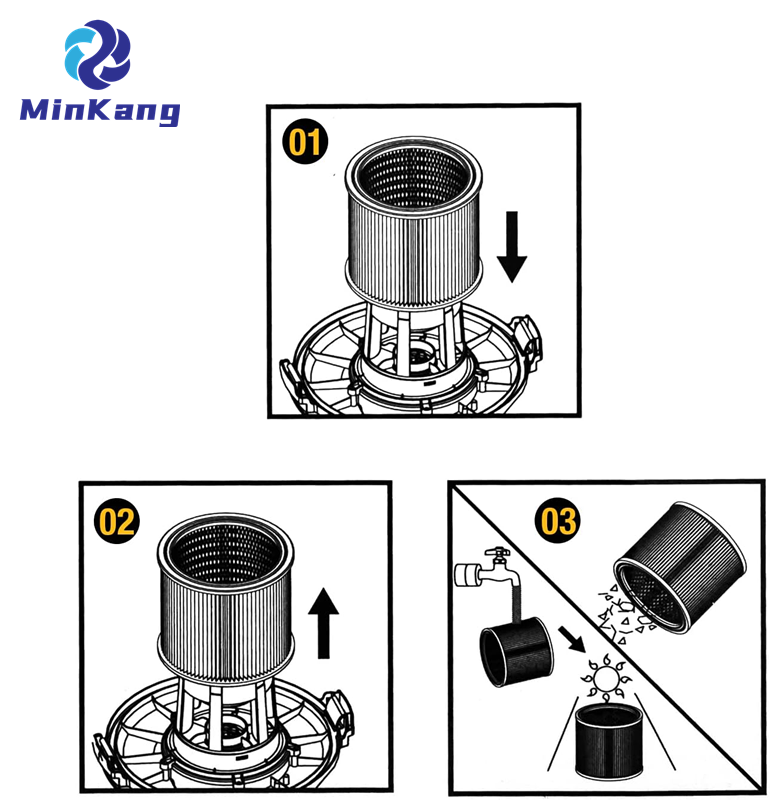 MinKang

01

02

03